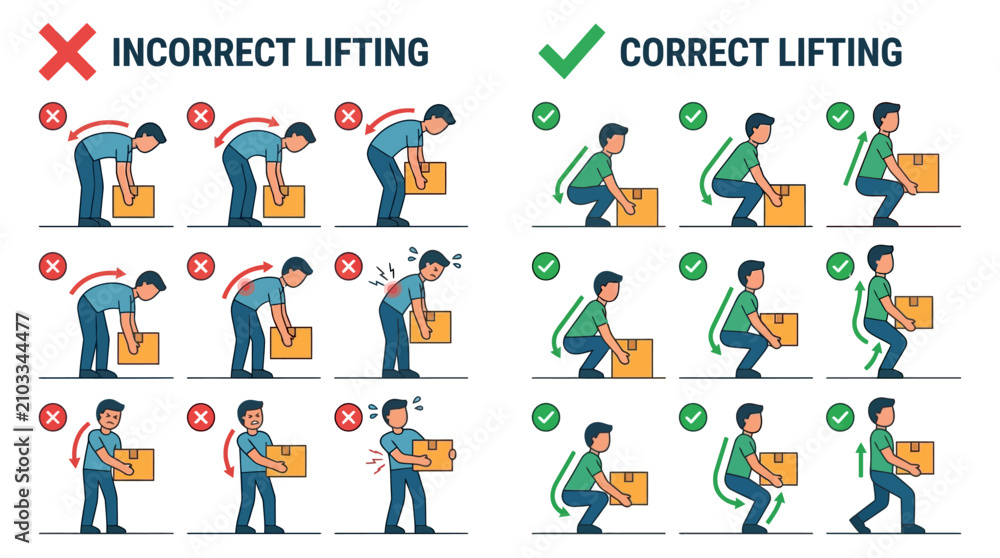 INCORRECT LIFTING

CORRECT LIFTING

Adobe Stock | #2103344477