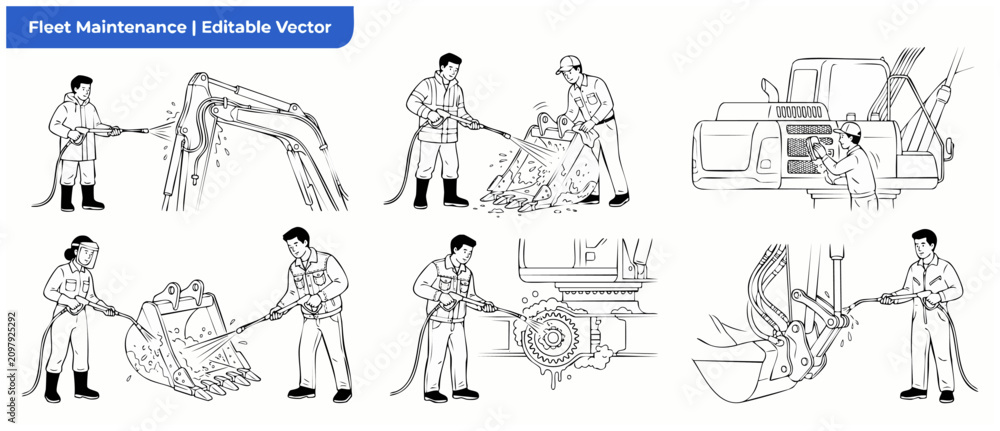 Fleet Maintenance | Editable Vector

2097925292