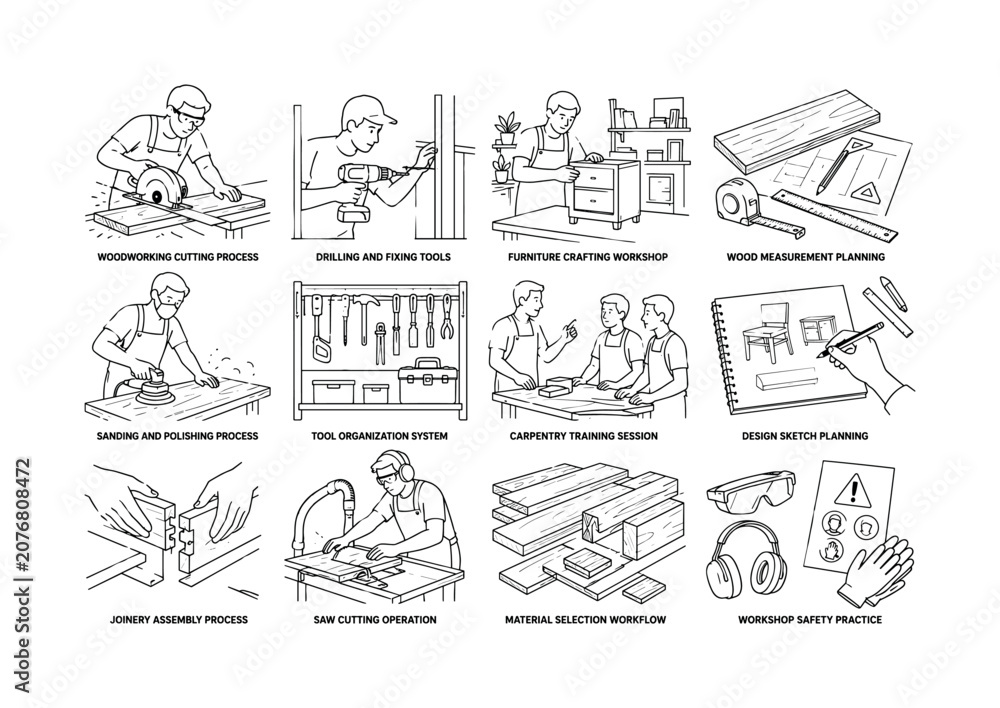 WOODWORKING CUTTING PROCESS

DRILLING AND FIXING TOOLS

FURNITURE CRAFTING WORKSHOP

WOOD MEASUREMENT PLANNING

SANDING AND POLISHING PROCESS

TOOL ORGANIZATION SYSTEM

CARPENTRY TRAINING SESSION

DESIGN SKETCH PLANNING

JOINERY ASSEMBLY PROCESS

SAW CUTTING OPERATION

MATERIAL SELECTION WORKFLOW

WORKSHOP SAFETY PRACTICE

Adobe Stock | #2076808472