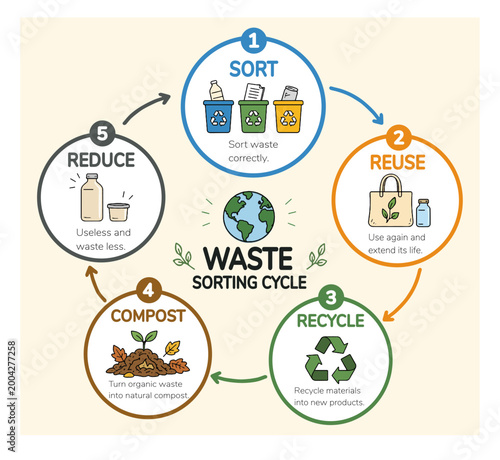 1
SORT
Sort waste correctly.

2
REUSE
Use again and extend its life.

3
RECYCLE
Recycle materials into new products.

4
COMPOST
Turn organic waste into natural compost.

5
REDUCE
Useless and waste less.

WASTE
SORTING CYCLE

Adobe Stock | #2004277258