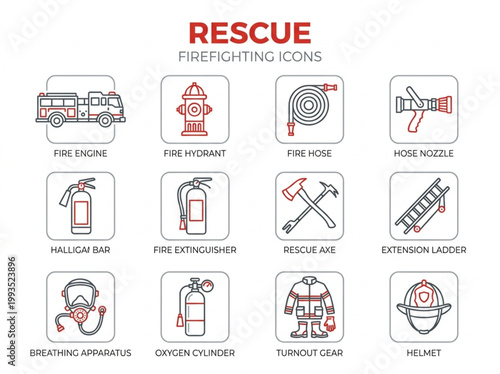 RESCUE
FIREFIGHTING ICONS

FIRE ENGINE

FIRE HYDRANT

FIRE HOSE

HOSE NOZZLE

HALLIGAI BAR

FIRE EXTINGUISHER

RESCUE AXE

EXTENSION LADDER

BREATHING APPARATUS

OXYGEN CYLINDER

TURNOUT GEAR

HELMET

Adobe Stock | #1993523896