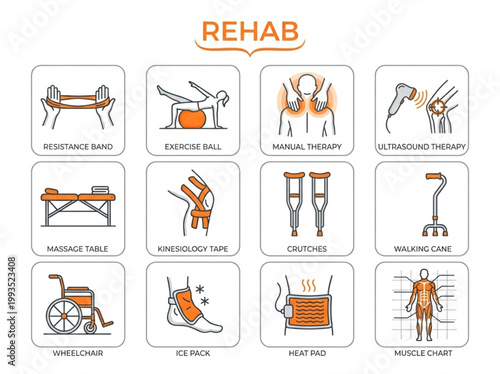 REHAB

RESISTANCE BAND

EXERCISE BALL

MANUAL THERAPY

ULTRASOUND THERAPY

MASSAGE TABLE

KINESIOLOGY TAPE

CRUTCHES

WALKING CANE

WHEELCHAIR

ICE PACK

HEAT PAD

MUSCLE CHART

Adobe Stock | #1993523408