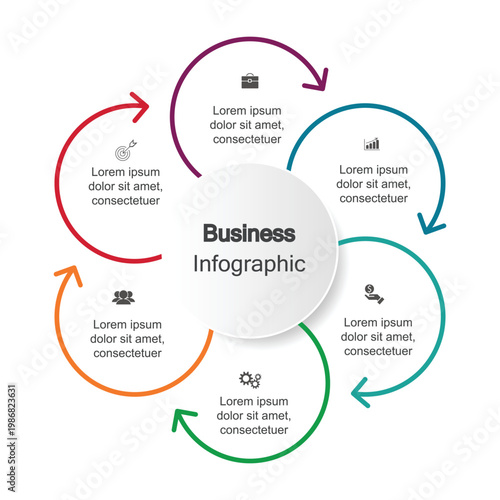 Lorem ipsum dolor sit amet, consectetuer

Lorem ipsum dolor sit amet, consectetuer

Lorem ipsum dolor sit amet, consectetuer

Business
Infographic

Lorem ipsum dolor sit amet, consectetuer

Lorem ipsum dolor sit amet, consectetuer

Lorem ipsum dolor sit amet, consectetuer

Adobe Stock | #198682363

Adobe Stock