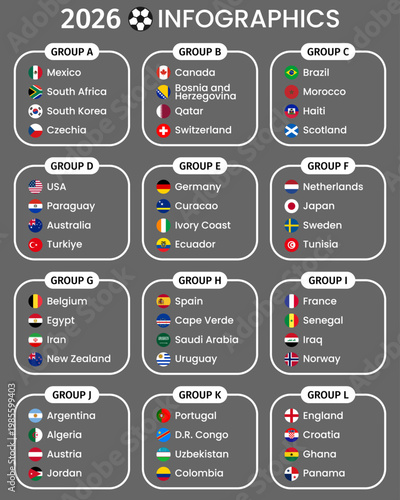 2026 INFOGRAPHICS

GROUP A
Mexico
South Africa
South Korea
Czechia

GROUP B
Canada
Bosnia and Herzegovina
Qatar
Switzerland

GROUP C
Brazil
Morocco
Haiti
Scotland

GROUP D
USA
Paraguay
Australia
Turkiye

GROUP E
Germany
Curacao
Ivory Coast
Ecuador

GROUP F
Netherlands
Japan
Sweden
Tunisia

GROUP G
Belgium
Egypt
Iran
New Zealand

GROUP H
Spain
Cape Verde
Saudi Arabia
Uruguay

GROUP I
France
Senegal
Iraq
Norway

GROUP J
Argentina
Algeria
Austria
Jordan

GROUP K
Portugal
D.R. Congo
Uzbekistan
Colombia

GROUP L
England
Croatia
Ghana
Panama

Adobe Stock | #1985599403