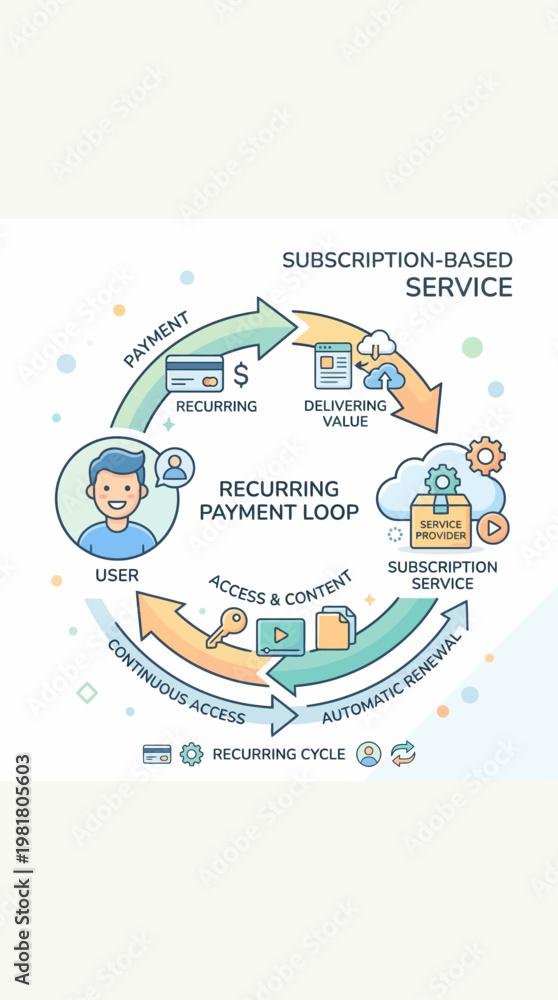 SUBSCRIPTION-BASED
SERVICE

PAYMENT

$

RECURRING

DELIVERING VALUE

RECURRING PAYMENT LOOP

USER

SERVICE PROVIDER

SUBSCRIPTION SERVICE

ACCESS & CONTENT

CONTINUOUS ACCESS

AUTOMATIC RENEWAL

RECURRING CYCLE

Adobe Stock | #1981805603