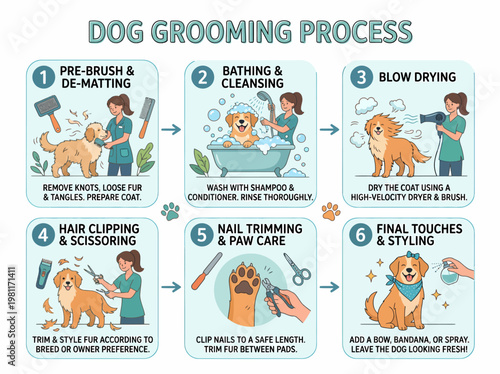 DOG GROOMING PROCESS

1 PRE-BRUSH & DE-MATTING

REMOVE KNOTS, LOOSE FUR & TANGLES. PREPARE COAT.

2 BATHING & CLEANSING

WASH WITH SHAMPOO & CONDITIONER. RINSE THOROUGHLY.

3 BLOW DRYING

DRY THE COAT USING A HIGH-VELOCITY DRYER & BRUSH.

4 HAIR CLIPPING & SCISSORING

TRIM & STYLE FUR ACCORDING TO BREED OR OWNER PREFERENCE.

5 NAIL TRIMMING & PAW CARE

CLIP NAILS TO A SAFE LENGTH. TRIM FUR BETWEEN PADS.

6 FINAL TOUCHES & STYLING

ADD A BOW, BANDANA, OR SPRAY. LEAVE THE DOG LOOKING FRESH!

Adobe Stock | #1981171411