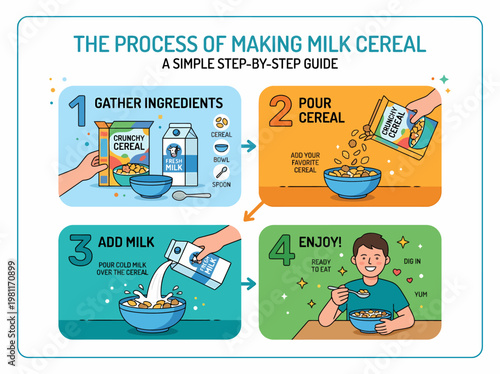 THE PROCESS OF MAKING MILK CEREAL
A SIMPLE STEP-BY-STEP GUIDE

1 GATHER INGREDIENTS

CRUNCHY CEREAL

FRESH MILK

CEREAL

BOWL

SPOON

2 POUR CEREAL

CRUNCHY CEREAL

ADD YOUR FAVORITE CEREAL

3 ADD MILK

POUR COLD MILK OVER THE CEREAL

FRESH MILK

4 ENJOY!

READY TO EAT

DIG IN

YUM

Adobe Stock | #1981170899