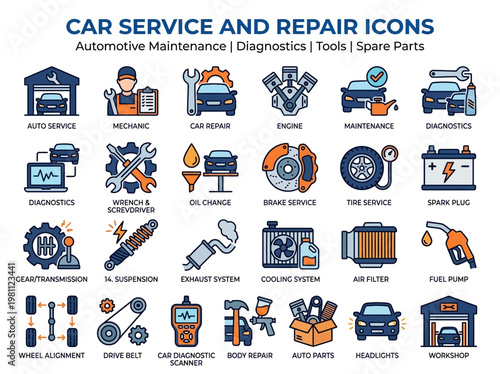 CAR SERVICE AND REPAIR ICONS
Automotive Maintenance | Diagnostics | Tools | Spare Parts

AUTO SERVICE
MECHANIC
CAR REPAIR
ENGINE
MAINTENANCE
DIAGNOSTICS

DIAGNOSTICS
WRENCH & SCREVDRIVER
OIL CHANGE
BRAKE SERVICE
TIRE SERVICE
SPARK PLUG

GEAR/TRANSMISSION
14. SUSPENSION
EXHAUST SYSTEM
COOLING SYSTEM
AIR FILTER
FUEL PUMP

WHEEL ALIGNMENT
DRIVE BELT
CAR DIAGNOSTIC SCANNER
BODY REPAIR
AUTO PARTS
HEADLIGHTS
WORKSHOP

Adobe Stock | #1981123441