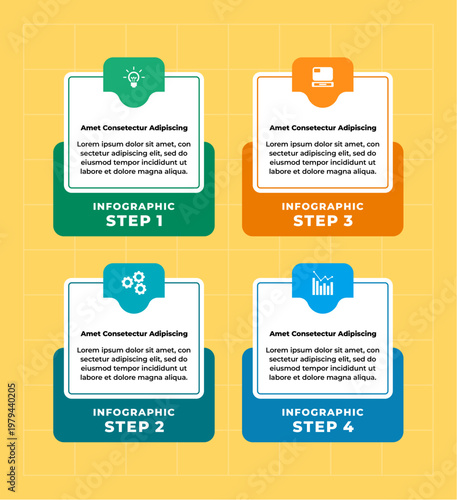 Amet Consetectur Adipiscing

Lorem ipsum dolor sit amet, con sectetur adipiscing elit, sed do eiusmod tempor incididunt ut labore et dolore magna aliqua.

INFOGRAPHIC
STEP 1

Amet Consetectur Adipiscing

Lorem ipsum dolor sit amet, con sectetur adipiscing elit, sed do eiusmod tempor incididunt ut labore et dolore magna aliqua.

INFOGRAPHIC
STEP 3

Amet Consetectur Adipiscing

Lorem ipsum dolor sit amet, con sectetur adipiscing elit, sed do eiusmod tempor incididunt ut labore et dolore magna aliqua.

INFOGRAPHIC
STEP 2

Amet Consetectur Adipiscing

Lorem ipsum dolor sit amet, con sectetur adipiscing elit, sed do eiusmod tempor incididunt ut labore et dolore magna aliqua.

INFOGRAPHIC
STEP 4

Adobe Stock | #1979440205