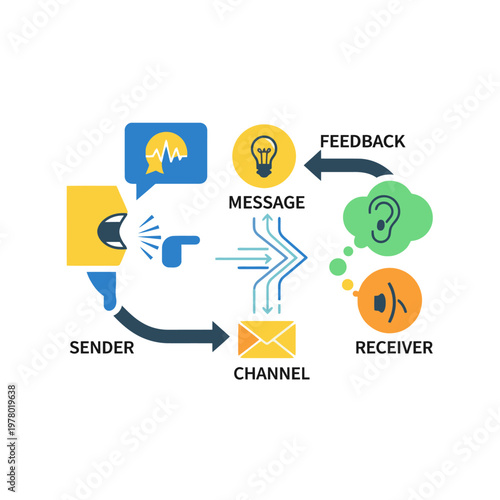 FEEDBACK
MESSAGE
SENDER
CHANNEL
RECEIVER
Adobe Stock
Adobe Stock | #1978019638