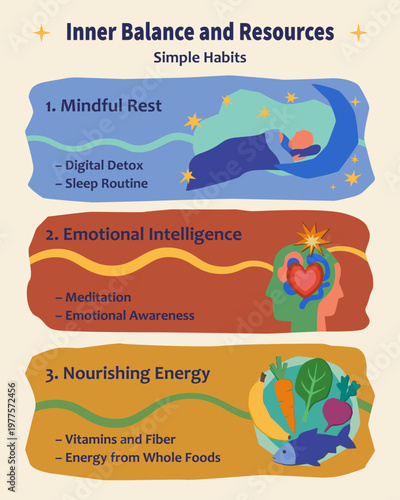 Inner Balance and Resources

Simple Habits

1. Mindful Rest

– Digital Detox
– Sleep Routine

2. Emotional Intelligence

– Meditation
– Emotional Awareness

3. Nourishing Energy

– Vitamins and Fiber
– Energy from Whole Foods

Adobe Stock | #1977572456