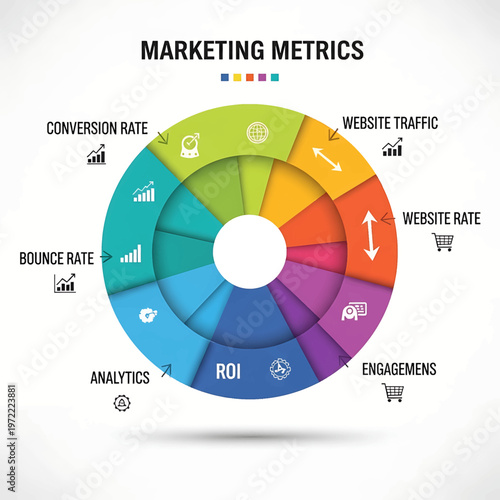 MARKETING METRICS

CONVERSION RATE

WEBSITE TRAFFIC

WEBSITE RATE

BOUNCE RATE

ANALYTICS

ROI

ENGAGEMENS

Adobe Stock

Adobe Stock | #1972223881