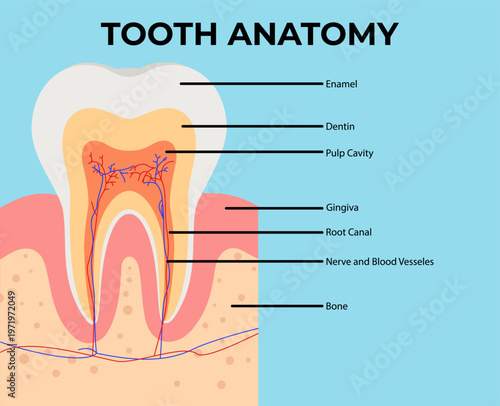 TOOTH ANATOMY

Enamel

Dentin

Pulp Cavity

Gingiva

Root Canal

Nerve and Blood Vesseles

Bone

Adobe Stock | #1971972049

Adobe Stock