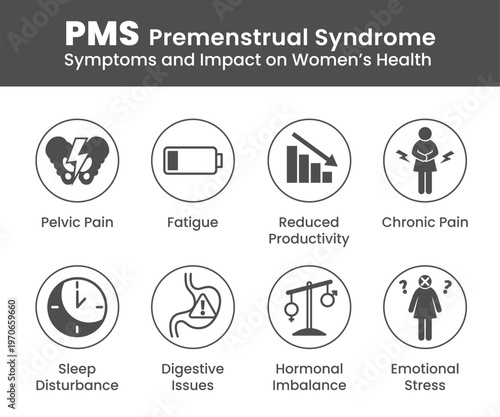 PMS Premenstrual Syndrome
Symptoms and Impact on Women's Health

Pelvic Pain

Fatigue

Reduced Productivity

Chronic Pain

Sleep Disturbance

Digestive Issues

Hormonal Imbalance

Emotional Stress

Adobe Stock | #1970659660