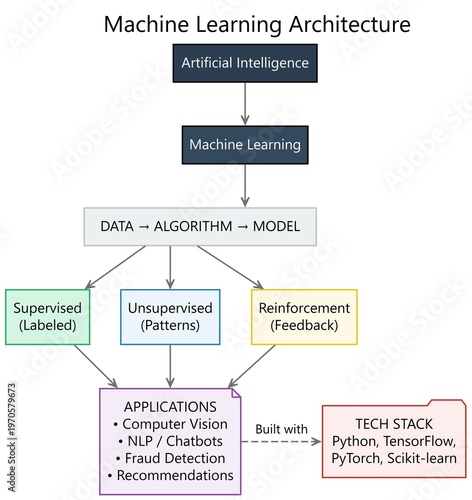 Machine Learning Architecture

Artificial Intelligence

Machine Learning

DATA → ALGORITHM → MODEL

Supervised (Labeled)

Unsupervised (Patterns)

Reinforcement (Feedback)

APPLICATIONS
• Computer Vision
• NLP / Chatbots
• Fraud Detection
• Recommendations

Built with

TECH STACK
Python, TensorFlow, PyTorch, Scikit-learn

Adobe Stock | #1970579673

Adobe Stock