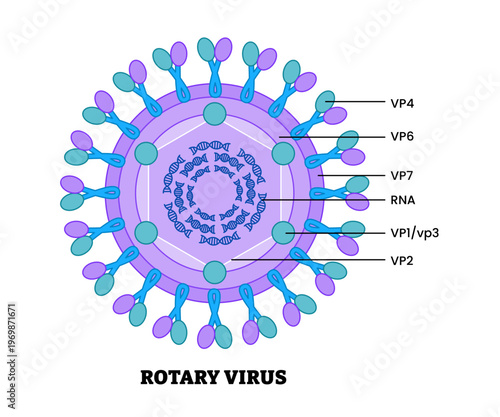 VP4
VP6
VP7
RNA
VP1/vp3
VP2

ROTARY VIRUS

Adobe Stock | #1969871671