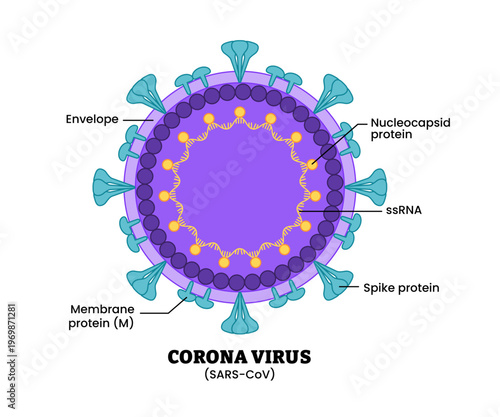 Envelope

Nucleocapsid protein

ssRNA

Spike protein

Membrane protein (M)

CORONA VIRUS
(SARS-CoV)

Adobe Stock | #1969871281

Adobe Stock