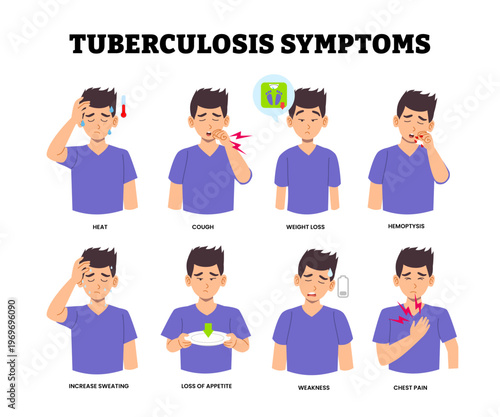 TUBERCULOSIS SYMPTOMS

HEAT

COUGH

WEIGHT LOSS

HEMOPTYSIS

INCREASE SWEATING

LOSS OF APPETITE

WEAKNESS

CHEST PAIN

Adobe Stock | #1969696090