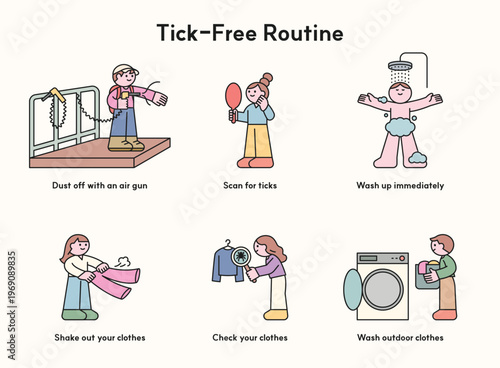 Tick-Free Routine

Dust off with an air gun

Scan for ticks

Wash up immediately

Shake out your clothes

Check your clothes

Wash outdoor clothes

Adobe Stock | #1969089835