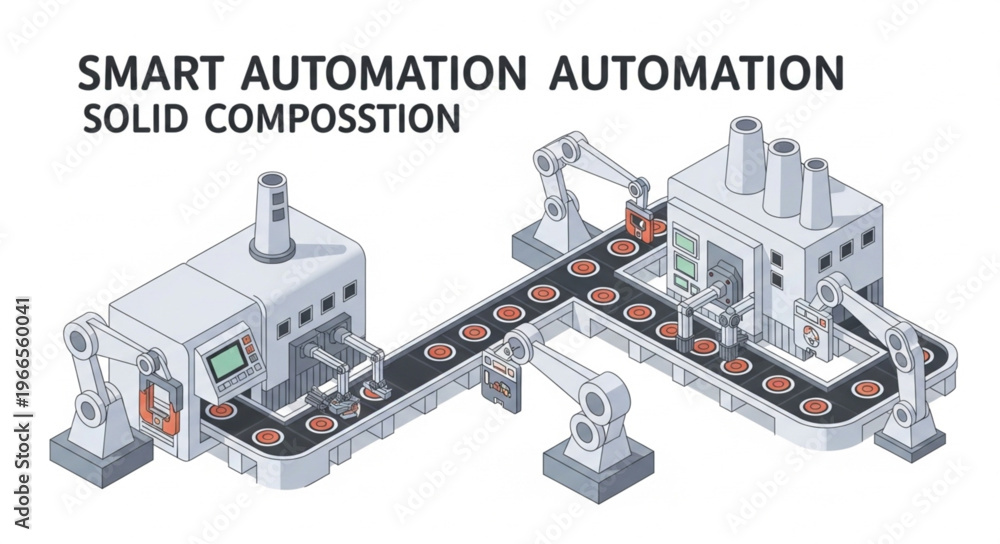 SMART AUTOMATION AUTOMATION
SOLID COMPOSSTION

Adobe Stock | #1966560041