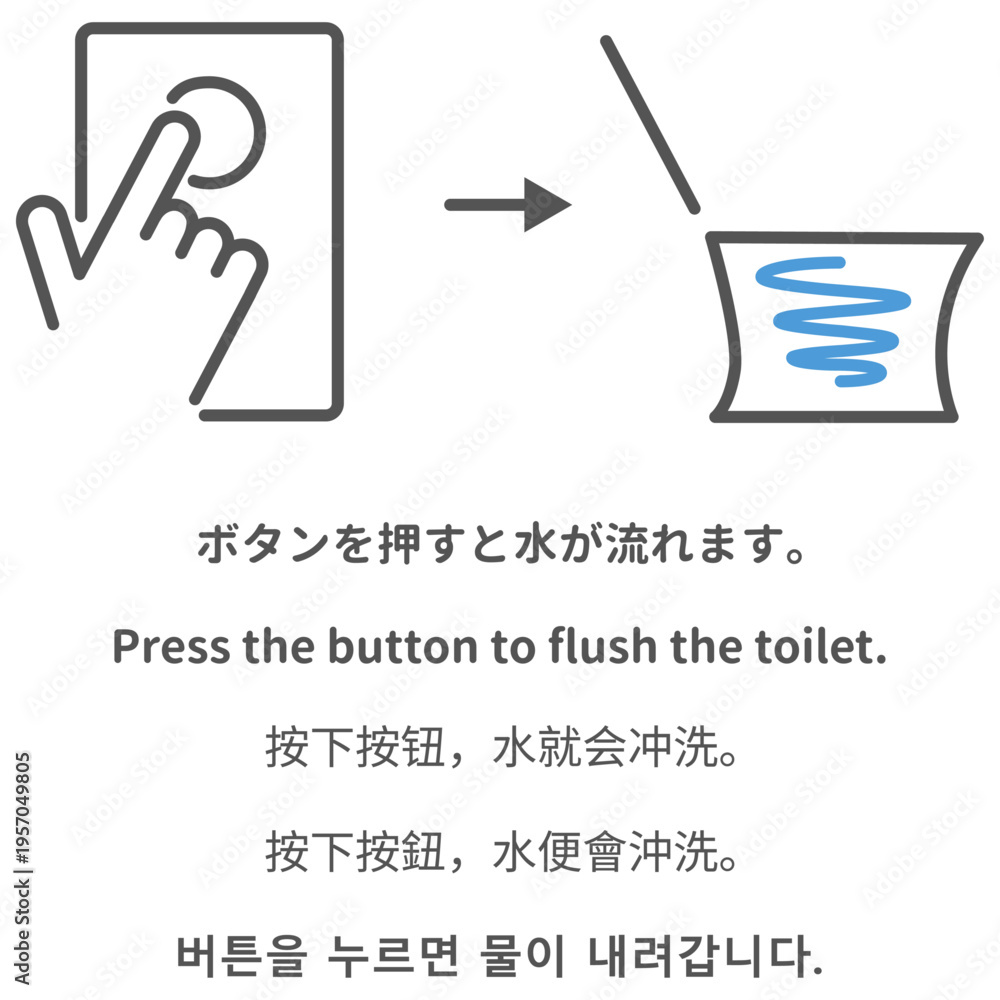 ボタンを押すと水が流れます。

Press the button to flush the toilet.

按下按钮，水就会冲洗。

按下按鈕，水便會沖洗。

버튼을 누르면 물이 내려갑니다.

Adobe Stock | #1957049805