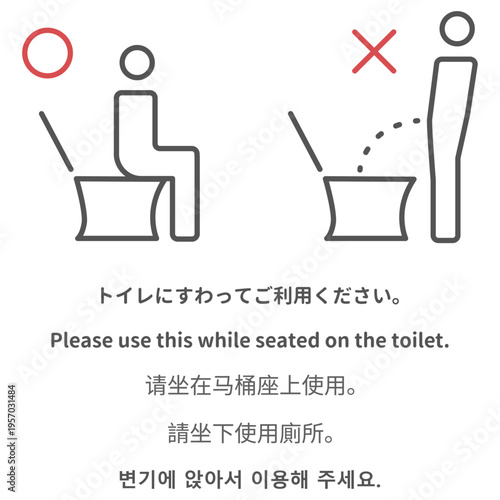 トイレにすわってご利用ください。

Please use this while seated on the toilet.

请坐在马桶座上使用。

請坐下使用廁所。

변기에 앉아서 이용해 주세요.

Adobe Stock | #1957031484