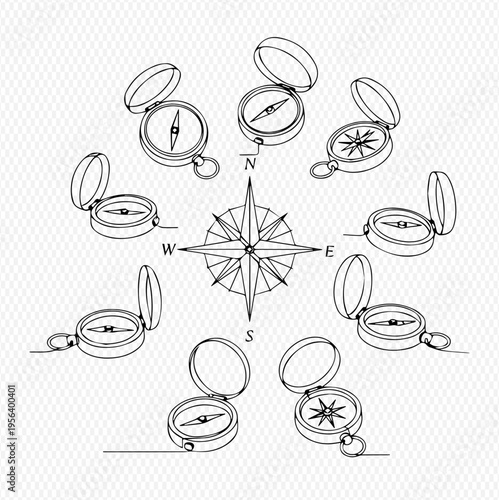 N
W
E
S
Adobe Stock | #195640401