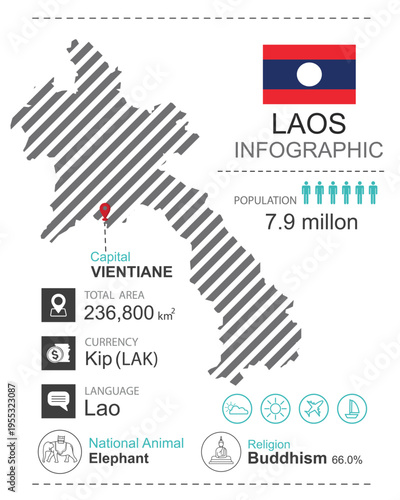 LAOS
INFOGRAPHIC

POPULATION
7.9 millon

Capital
VIENTIANE

TOTAL AREA
236,800 $km^2$

CURRENCY
Kip (LAK)

LANGUAGE
Lao

National Animal
Elephant

Religion
Buddhism 66.0%

Adobe Stock | #195323087