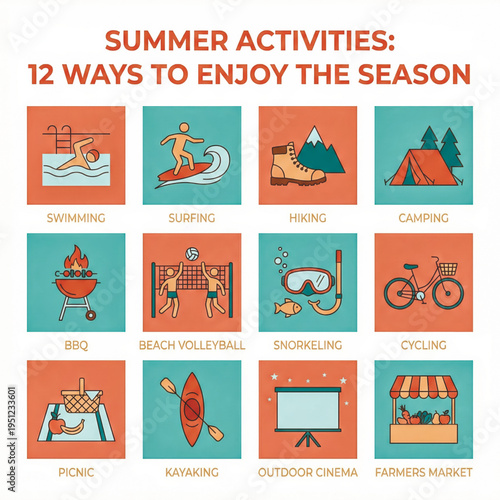 SUMMER ACTIVITIES:
12 WAYS TO ENJOY THE SEASON

SWIMMING

SURFING

HIKING

CAMPING

BBQ

BEACH VOLLEYBALL

SNORKELING

CYCLING

PICNIC

KAYAKING

OUTDOOR CINEMA

FARMERS MARKET

Adobe Stock | #1951233601