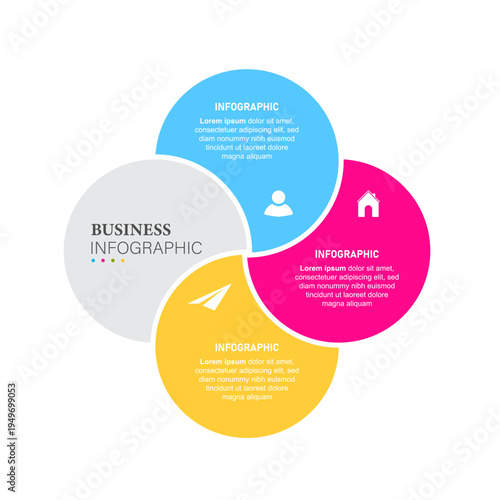 INFOGRAPHIC

Lorem ipsum dolor sit amet, consectetuer adipiscing elit, sed diam nonummy nibh euismod tincidunt ut laoreet dolore magna aliquam

BUSINESS
INFOGRAPHIC

INFOGRAPHIC

Lorem ipsum dolor sit amet, consectetuer adipiscing elit, sed diam nonummy nibh euismod tincidunt ut laoreet dolore magna aliquam

INFOGRAPHIC

Lorem ipsum dolor sit amet, consectetuer adipiscing elit, sed diam nonummy nibh euismod tincidunt ut laoreet dolore magna aliquam

Adobe Stock | #194969053