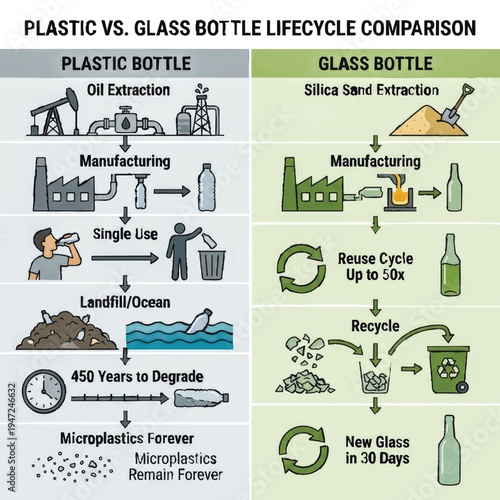 PLASTIC VS. GLASS BOTTLE LIFECYCLE COMPARISON

PLASTIC BOTTLE

Oil Extraction

Manufacturing

Single Use

Landfill/Ocean

450 Years to Degrade

Microplastics Forever

Microplastics Remain Forever

GLASS BOTTLE

Silica Sand Extraction

Manufacturing

Reuse Cycle Up to 50x

Recycle

New Glass in 30 Days

Adobe Stock | #1947246632