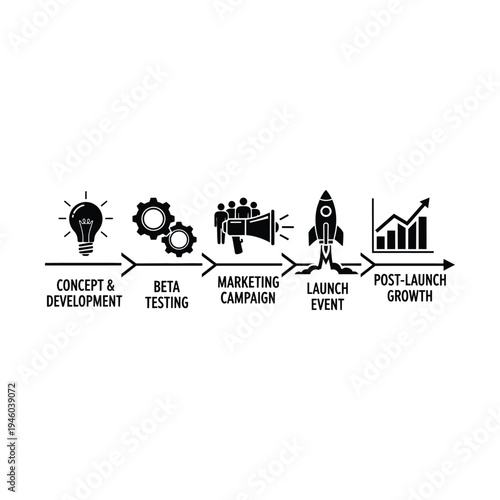 CONCEPT & DEVELOPMENT

BETA TESTING

MARKETING CAMPAIGN

LAUNCH EVENT

POST-LAUNCH GROWTH

Adobe Stock | #1946039072

Adobe Stock