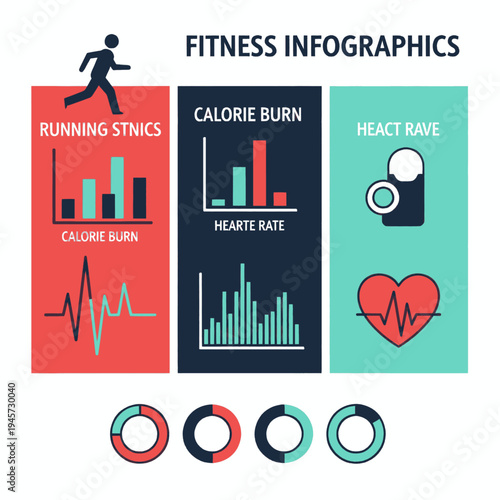 FITNESS INFOGRAPHICS

RUNNING STNICS

CALORIE BURN

CALORIE BURN

HEARTE RATE

HEACT RAVE

Adobe Stock | #1945730040