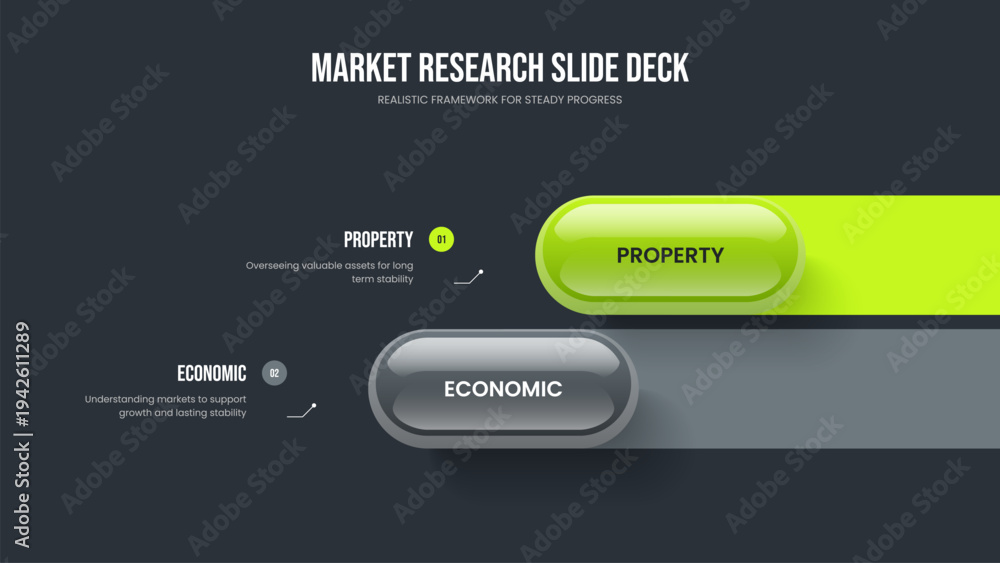 MARKET RESEARCH SLIDE DECK

REALISTIC FRAMEWORK FOR STEADY PROGRESS

PROPERTY 01

Overseeing valuable assets for long term stability

PROPERTY

ECONOMIC 02

Understanding markets to support growth and lasting stability

ECONOMIC

Adobe Stock | #1942611289