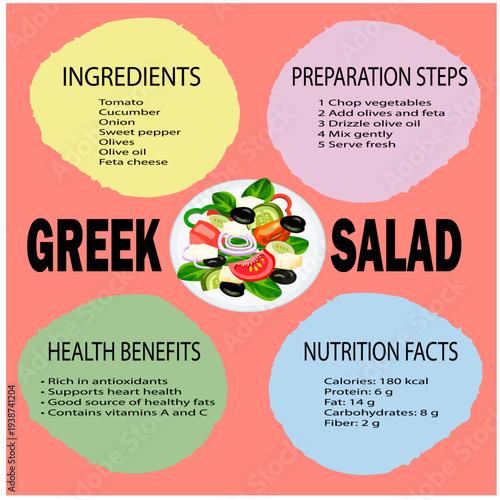 INGREDIENTS

Tomato
Cucumber
Onion
Sweet pepper
Olives
Olive oil
Feta cheese

PREPARATION STEPS

1 Chop vegetables
2 Add olives and feta
3 Drizzle olive oil
4 Mix gently
5 Serve fresh

GREEK SALAD

HEALTH BENEFITS

• Rich in antioxidants
• Supports heart health
• Good source of healthy fats
• Contains vitamins A and C

NUTRITION FACTS

Calories: 180 kcal
Protein: 6 g
Fat: 14 g
Carbohydrates: 8 g
Fiber: 2 g

Adobe Stock | #1938741204