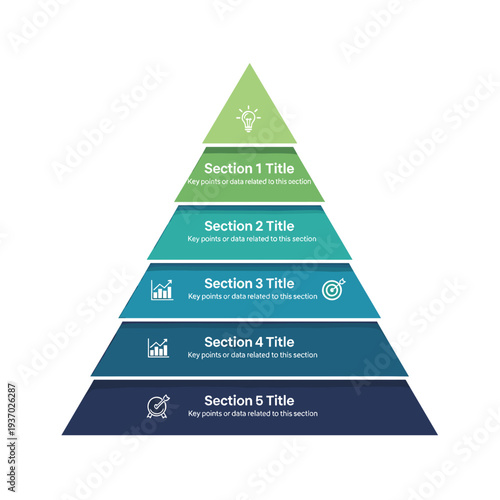 Section 1 Title
Key points or data related to this section

Section 2 Title
Key points or data related to this section

Section 3 Title
Key points or data related to this section

Section 4 Title
Key points or data related to this section

Section 5 Title
Key points or data related to this section

Adobe Stock | #1937026287