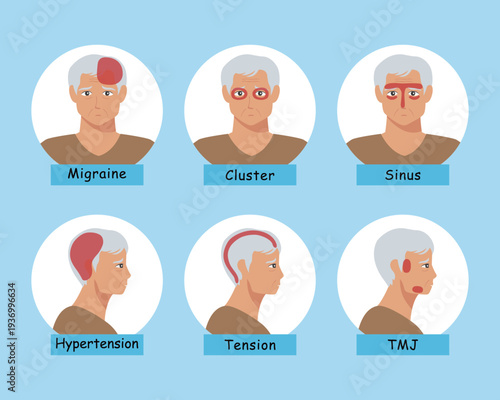 Migraine

Cluster

Sinus

Hypertension

Tension

TMJ

Adobe Stock | #193699634