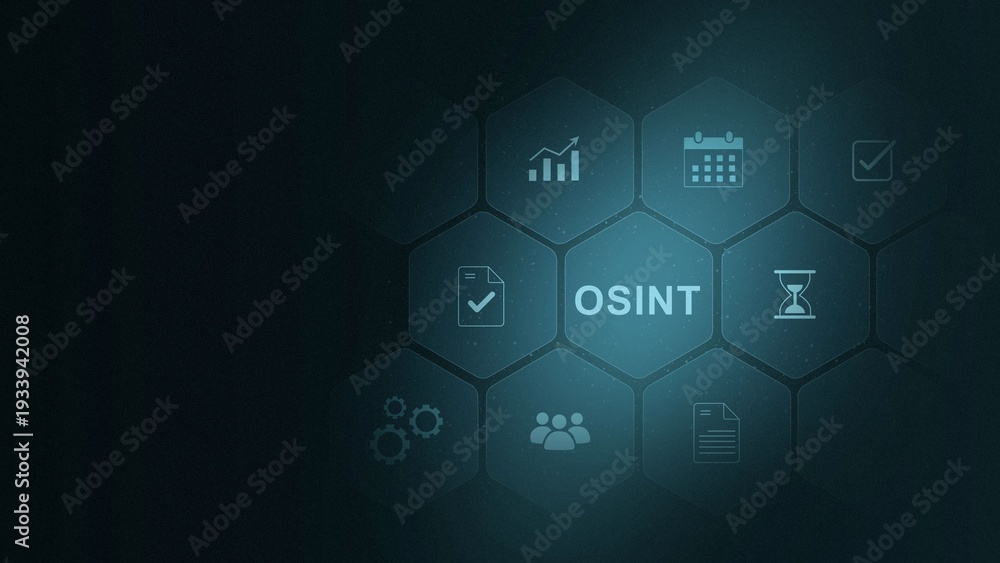 OSINT

Adobe Stock | #193942008