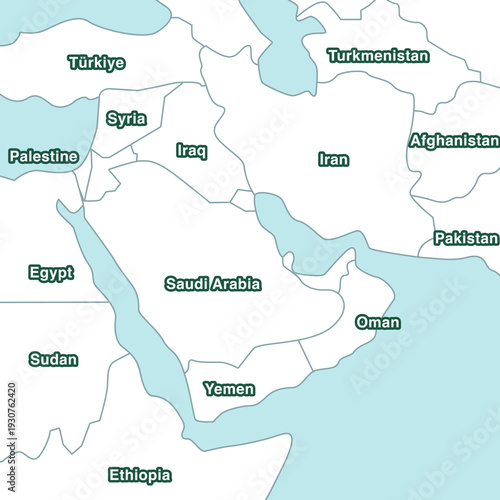 Türkiye

Turkmenistan

Syria

Afghanistan

Palestine

Iraq

Iran

Pakistan

Egypt

Saudi Arabia

Oman

Sudan

Yemen

Ethiopia

Adobe Stock | #1930762420

Adobe Stock