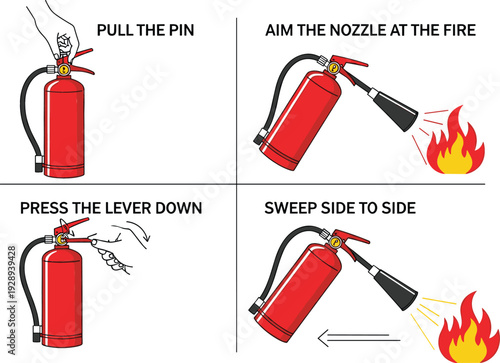 PULL THE PIN

AIM THE NOZZLE AT THE FIRE

PRESS THE LEVER DOWN

SWEEP SIDE TO SIDE

Adobe Stock | #1928939428