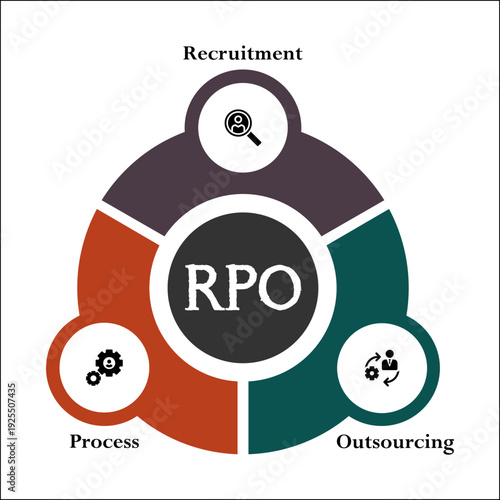 Recruitment

RPO

Process

Outsourcing

Adobe Stock | #192550743​5