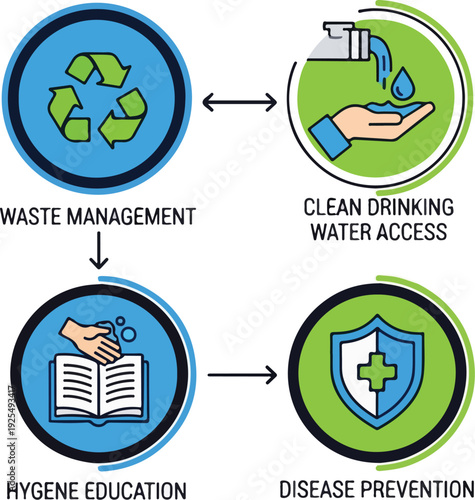 WASTE MANAGEMENT

CLEAN DRINKING WATER ACCESS

HYGENE EDUCATION

DISEASE PREVENTION

Adobe Stock | #1925493417