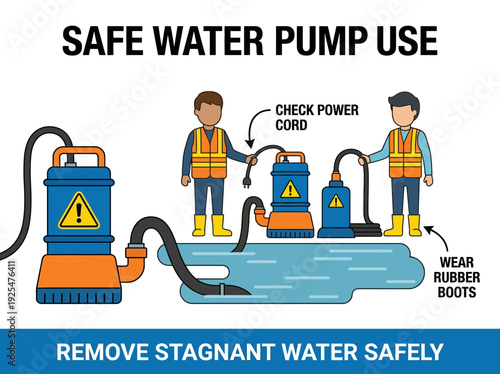 SAFE WATER PUMP USE

CHECK POWER CORD

WEAR RUBBER BOOTS

REMOVE STAGNANT WATER SAFELY

Adobe Stock | #1925476411