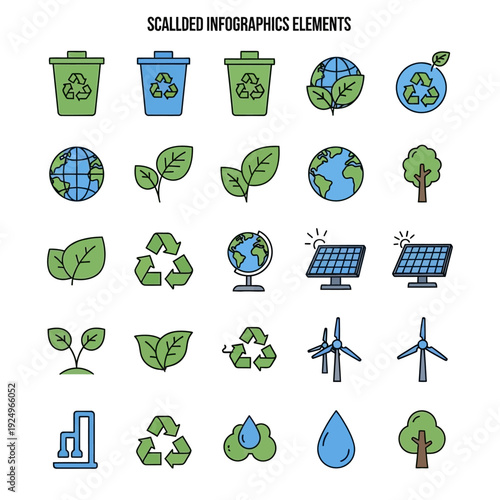 SCALLDED INFOGRAPHICS ELEMENTS

Adobe Stock

Adobe Stock | #1924966052