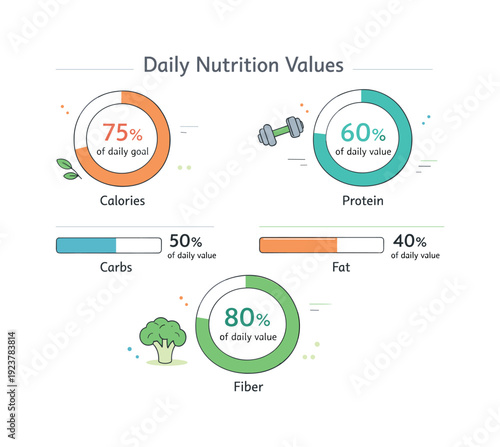 Daily Nutrition Values

75%
of daily goal
Calories

60%
of daily value
Protein

50%
of daily value
Carbs

40%
of daily value
Fat

80%
of daily value
Fiber

Adobe Stock | #1923783814

Adobe Stock