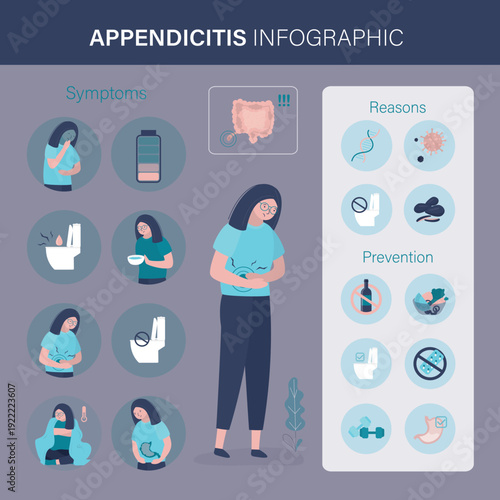 APPENDICITIS INFOGRAPHIC

Symptoms

!!!

Reasons

Prevention

Adobe Stock | #192223607