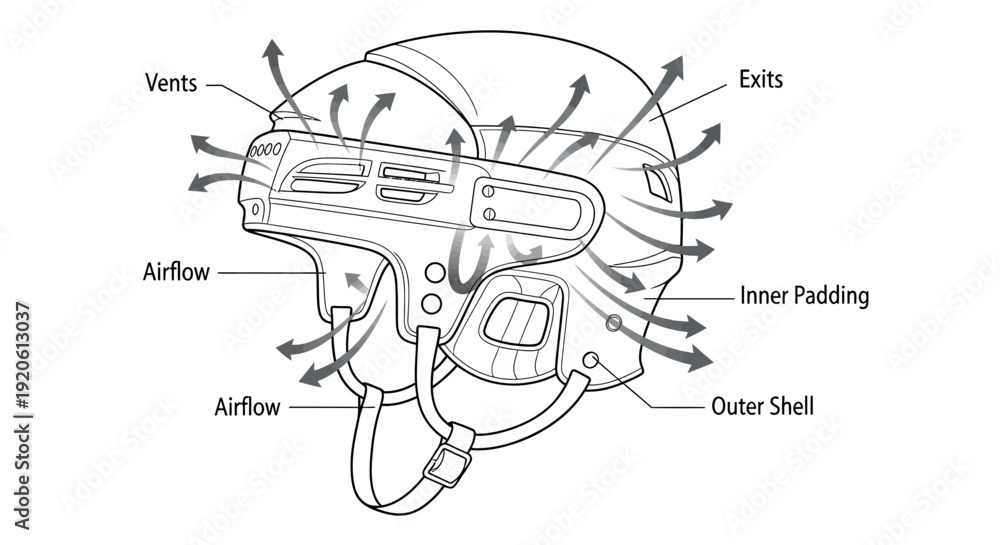 Vents
Exits
Airflow
Inner Padding
Airflow
Outer Shell
Adobe Stock | #1920613037