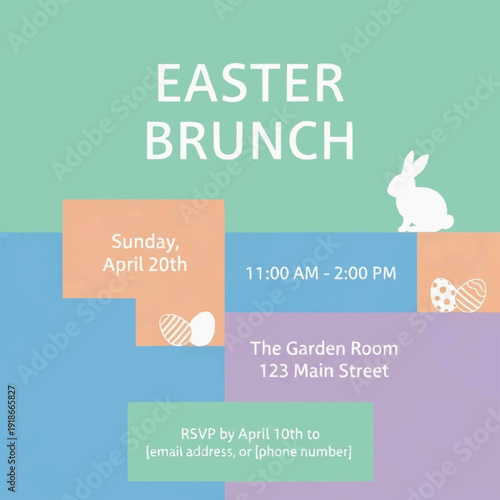 EASTER
BRUNCH

Sunday,
April 20th

11:00 AM - 2:00 PM

The Garden Room
123 Main Street

RSVP by April 10th to
[email address, or [phone number]

Adobe Stock | #1918665827

Adobe Stock