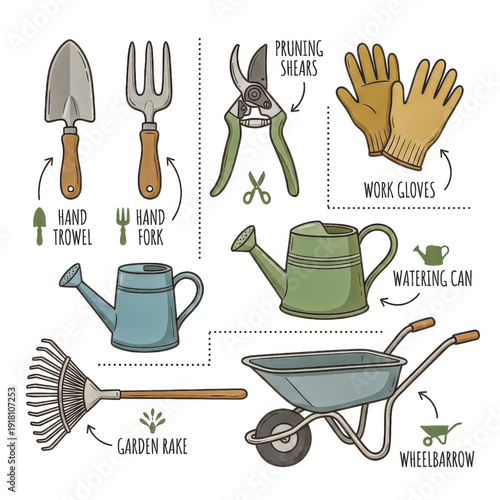 HAND TROWEL

HAND FORK

PRUNING SHEARS

WORK GLOVES

WATERING CAN

GARDEN RAKE

WHEELBARROW

Adobe Stock | #1918107253