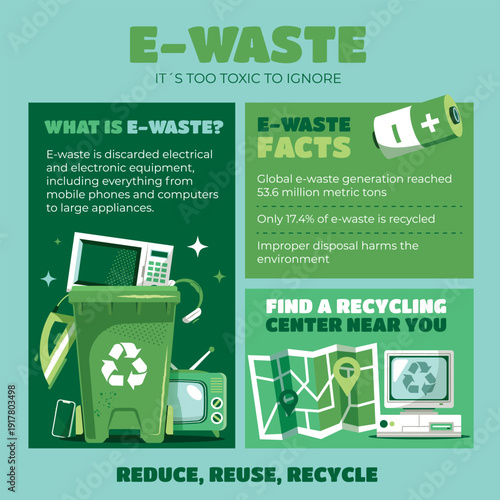 E-WASTE
IT´S TOO TOXIC TO IGNORE

WHAT IS E-WASTE?
E-waste is discarded electrical and electronic equipment, including everything from mobile phones and computers to large appliances.

E-WASTE FACTS
Global e-waste generation reached 53.6 million metric tons
Only 17.4% of e-waste is recycled
Improper disposal harms the environment

FIND A RECYCLING CENTER NEAR YOU

REDUCE, REUSE, RECYCLE

Adobe Stock | #1917803498